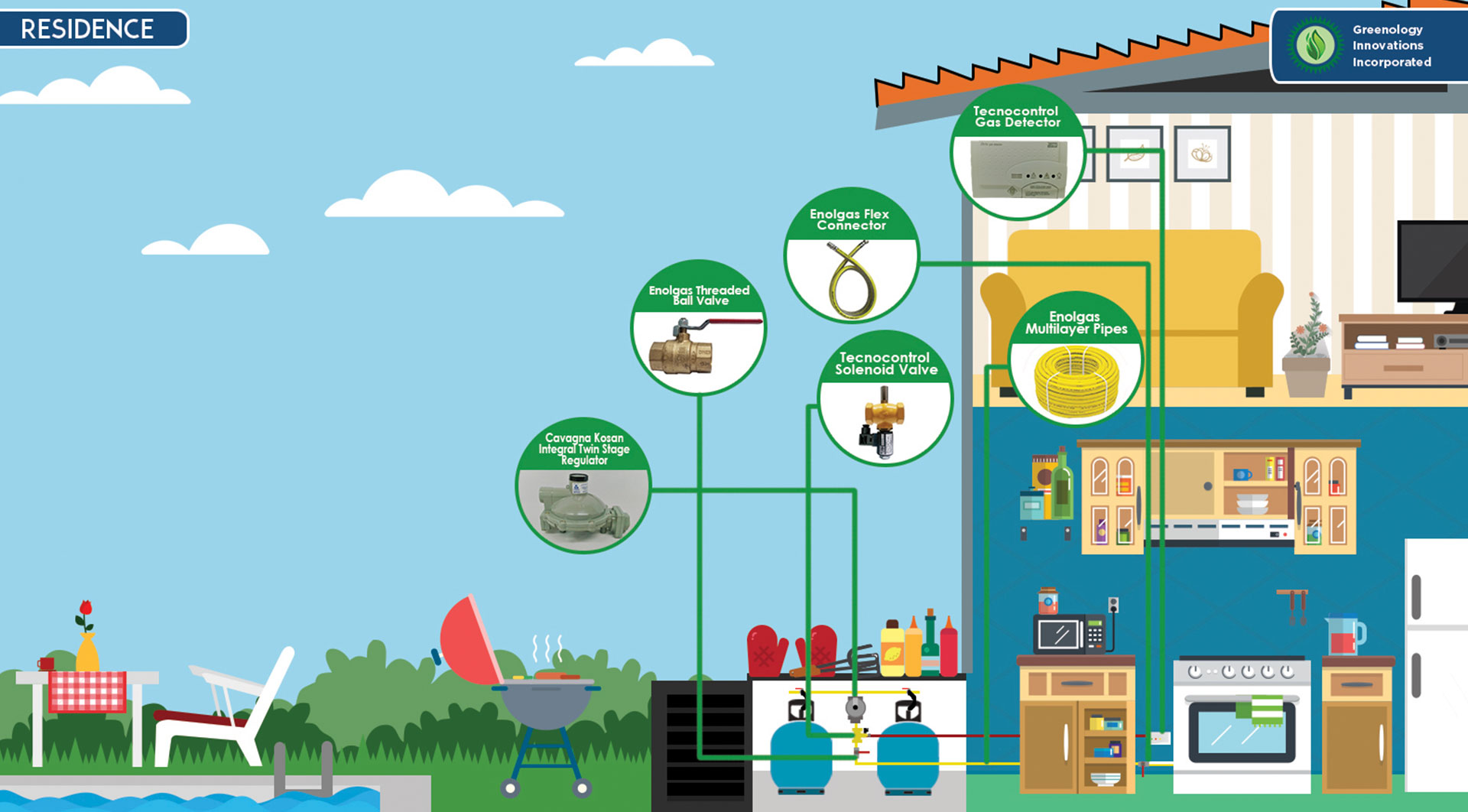 RESIDENCE

Greenology Innovations Incorporated

Tecnocontrol Gas Detector

Enolgas Flex Connector

Enolgas Threaded Ball Valve

Enolgas Multilayer Pipes

Tecnocontrol Solenoid Valve

Cavagna Kosan Integral Twin Stage Regulator